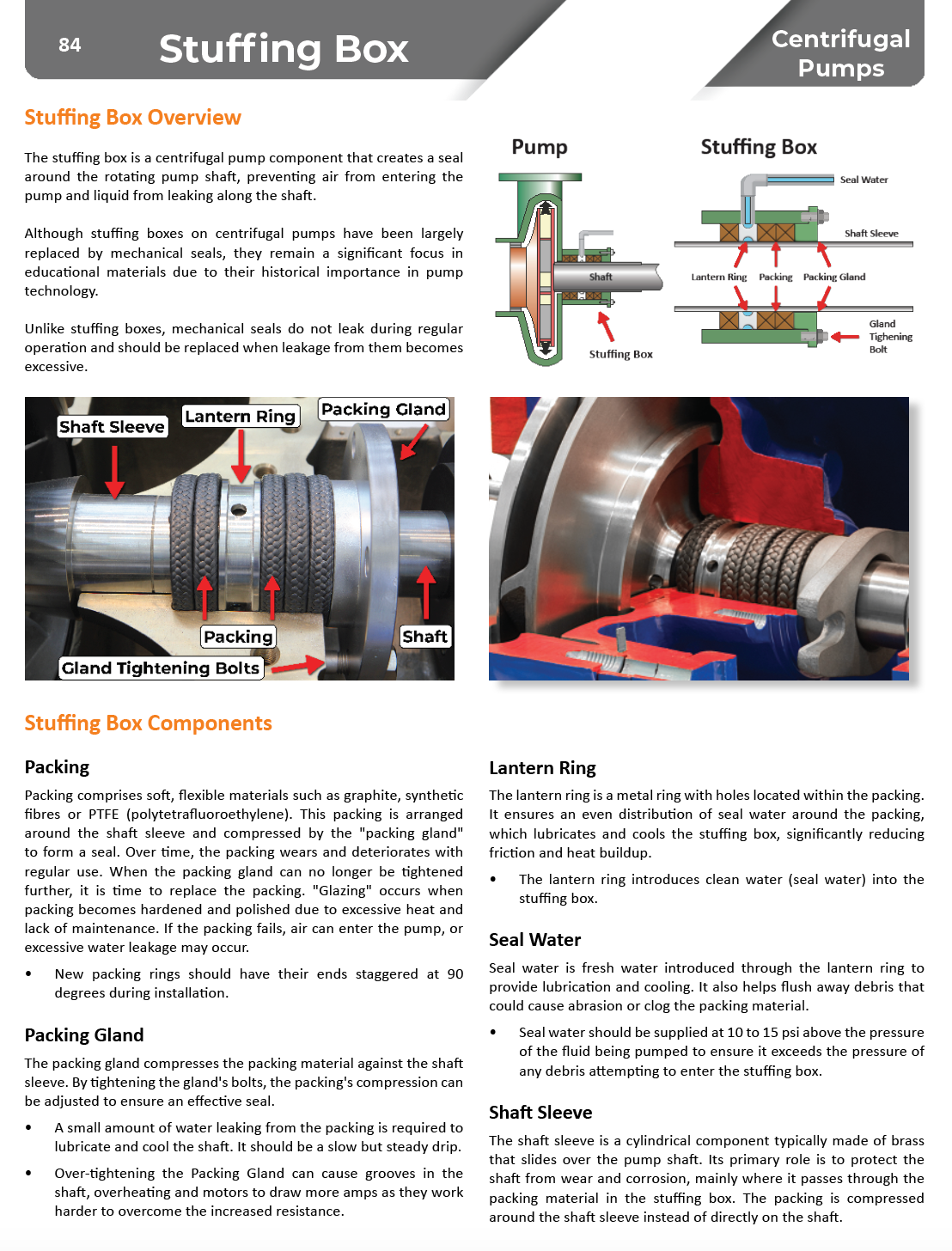 84 Stuffing Box

Centrifugal Pumps

Stuffing Box Overview

The stuffing box is a centrifugal pump component that creates a seal around the rotating pump shaft, preventing air from entering the pump and liquid from leaking along the shaft.

Although stuffing boxes on centrifugal pumps have been largely replaced by mechanical seals, they remain a significant focus in educational materials due to their historical importance in pump technology.

Unlike stuffing boxes, mechanical seals do not leak during regular operation and should be replaced when leakage from them becomes excessive.

Pump

Shaft

Stuffing Box

Stuffing Box

Seal Water

Shaft Sleeve

Lantern Ring Packing Packing Gland

Gland Tighening Bolt

Shaft Sleeve

Lantern Ring

Packing Gland

Packing

Shaft

Gland Tightening Bolts

Stuffing Box Components

Packing

Packing comprises soft, flexible materials such as graphite, synthetic fibres or PTFE (polytetrafluoroethylene). This packing is arranged around the shaft sleeve and compressed by the "packing gland" to form a seal. Over time, the packing wears and deteriorates with regular use. When the packing gland can no longer be tightened further, it is time to replace the packing. "Glazing" occurs when packing becomes hardened and polished due to excessive heat and lack of maintenance. If the packing fails, air can enter the pump, or excessive water leakage may occur.

• New packing rings should have their ends staggered at 90 degrees during installation.

Packing Gland

The packing gland compresses the packing material against the shaft sleeve. By tightening the gland's bolts, the packing's compression can be adjusted to ensure an effective seal.

• A small amount of water leaking from the packing is required to lubricate and cool the shaft. It should be a slow but steady drip.

• Over-tightening the Packing Gland can cause grooves in the shaft, overheating and motors to draw more amps as they work harder to overcome the increased resistance.

Lantern Ring

The lantern ring is a metal ring with holes located within the packing. It ensures an even distribution of seal water around the packing, which lubricates and cools the stuffing box, significantly reducing friction and heat buildup.

• The lantern ring introduces clean water (seal water) into the stuffing box.

Seal Water

Seal water is fresh water introduced through the lantern ring to provide lubrication and cooling. It also helps flush away debris that could cause abrasion or clog the packing material.

• Seal water should be supplied at 10 to 15 psi above the pressure of the fluid being pumped to ensure it exceeds the pressure of any debris attempting to enter the stuffing box.

Shaft Sleeve

The shaft sleeve is a cylindrical component typically made of brass that slides over the pump shaft. Its primary role is to protect the shaft from wear and corrosion, mainly where it passes through the packing material in the stuffing box. The packing is compressed around the shaft sleeve instead of directly on the shaft.